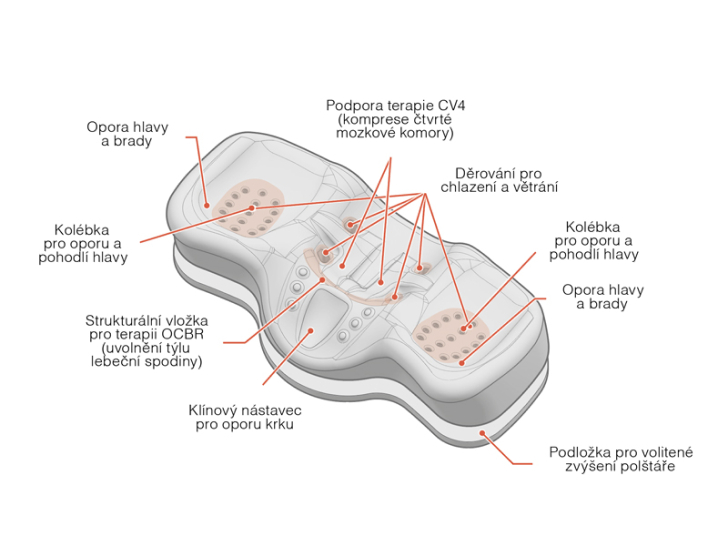 Podpora terapie CV4 (komprese čtvrté mozkové komory)

Opora hlavy a brady

Děrování pro chlazení a větrání

Kolébka pro oporu a pohodlí hlavy

Kolébka pro oporu a pohodlí hlavy

Opora hlavy a brady

Strukturální vložka pro terapii OCBR (uvolnění týlu lebeční spodiny)

Klínový nástavec pro oporu krku

Podložka pro volitené zvýšení polštáře